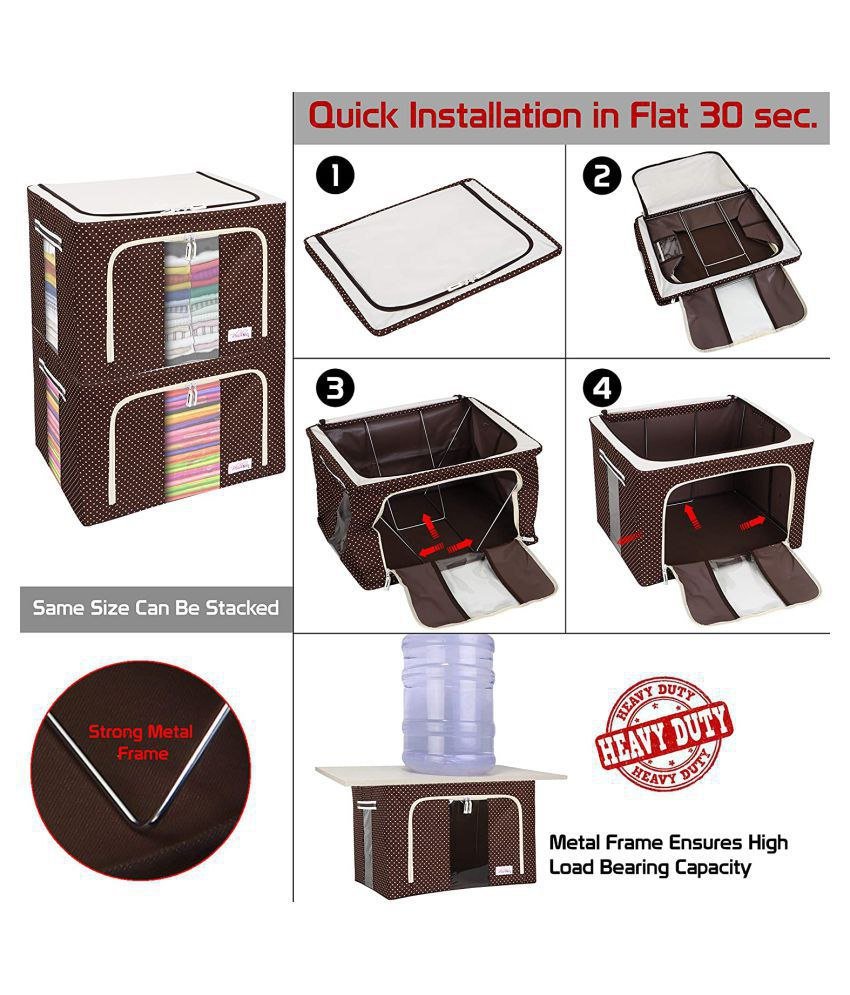 Quick Installation in Flat 30 sec.

1

2

3

4

Same Size Can Be Stacked

Strong Metal Frame

HEAVY DUTY
HEAVY DUTY
HEAVY DUTY

Metal Frame Ensures High Load Bearing Capacity